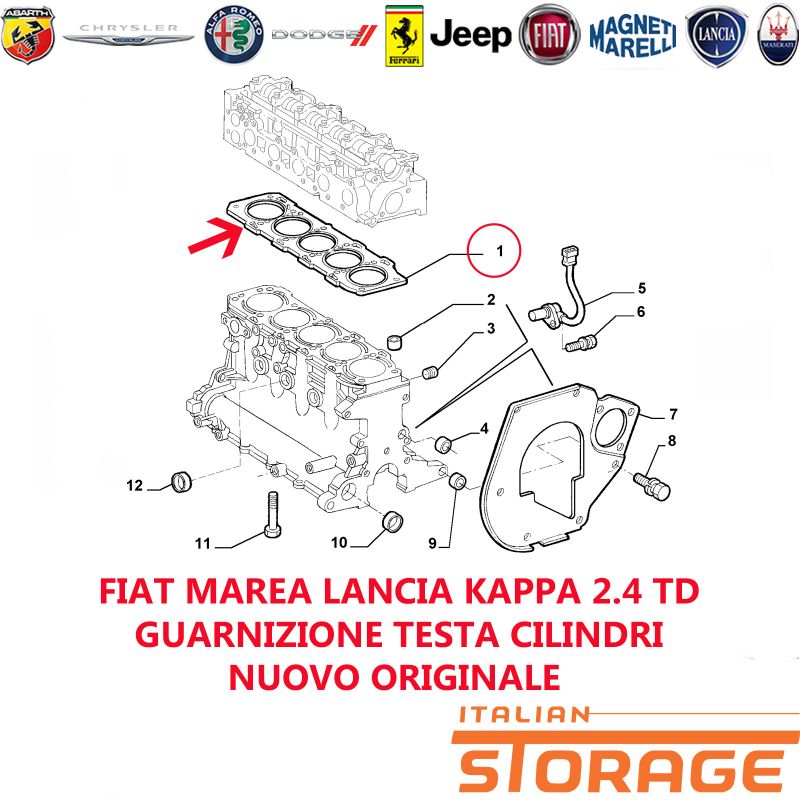 ABARTH CHRYSLER ALFA ROMEO DODGE Ferrari Jeep FIAT MAGNETI MARELLI LANCIA MASERATI

1
2
3
4
5
6
7
8
9
10
11
12

FIAT MAREA LANCIA KAPPA 2.4 TD
GUARNIZIONE TESTA CILINDRI
NUOVO ORIGINALE

ITALIAN
STORAGE